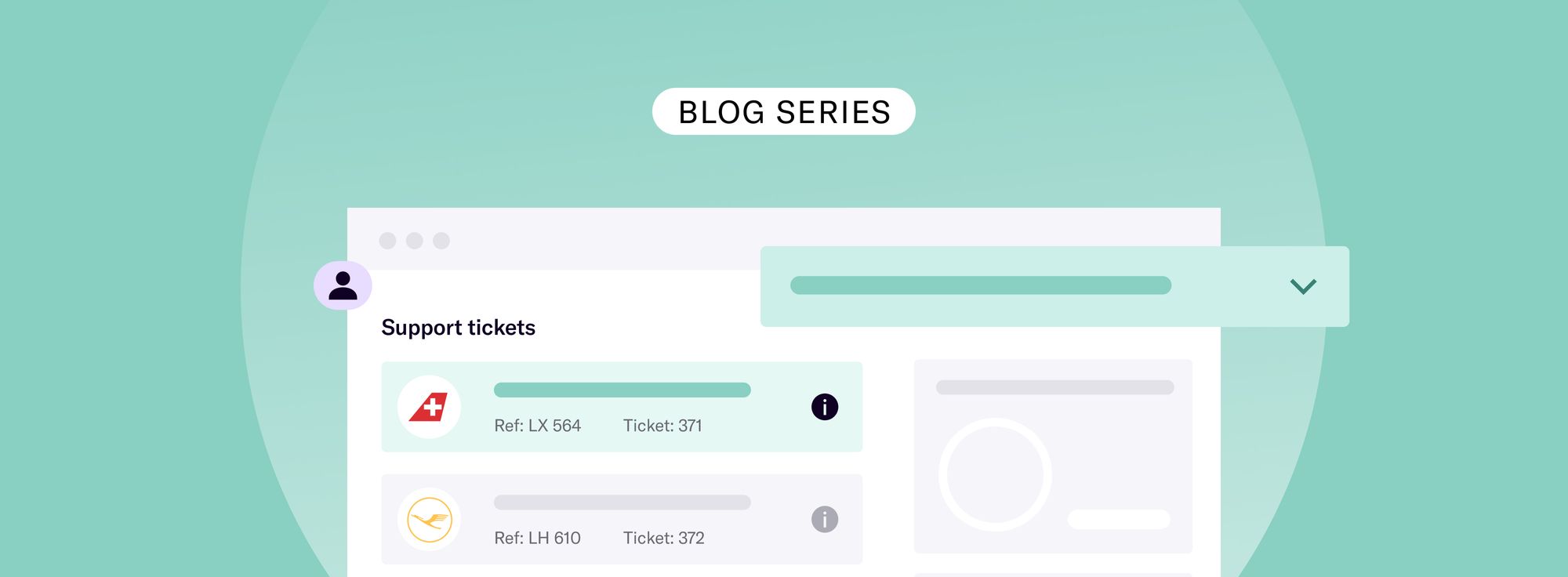 BLOG SERIES

Support tickets

Ref: LX 564 Ticket: 371

Ref: LH 610 Ticket: 372